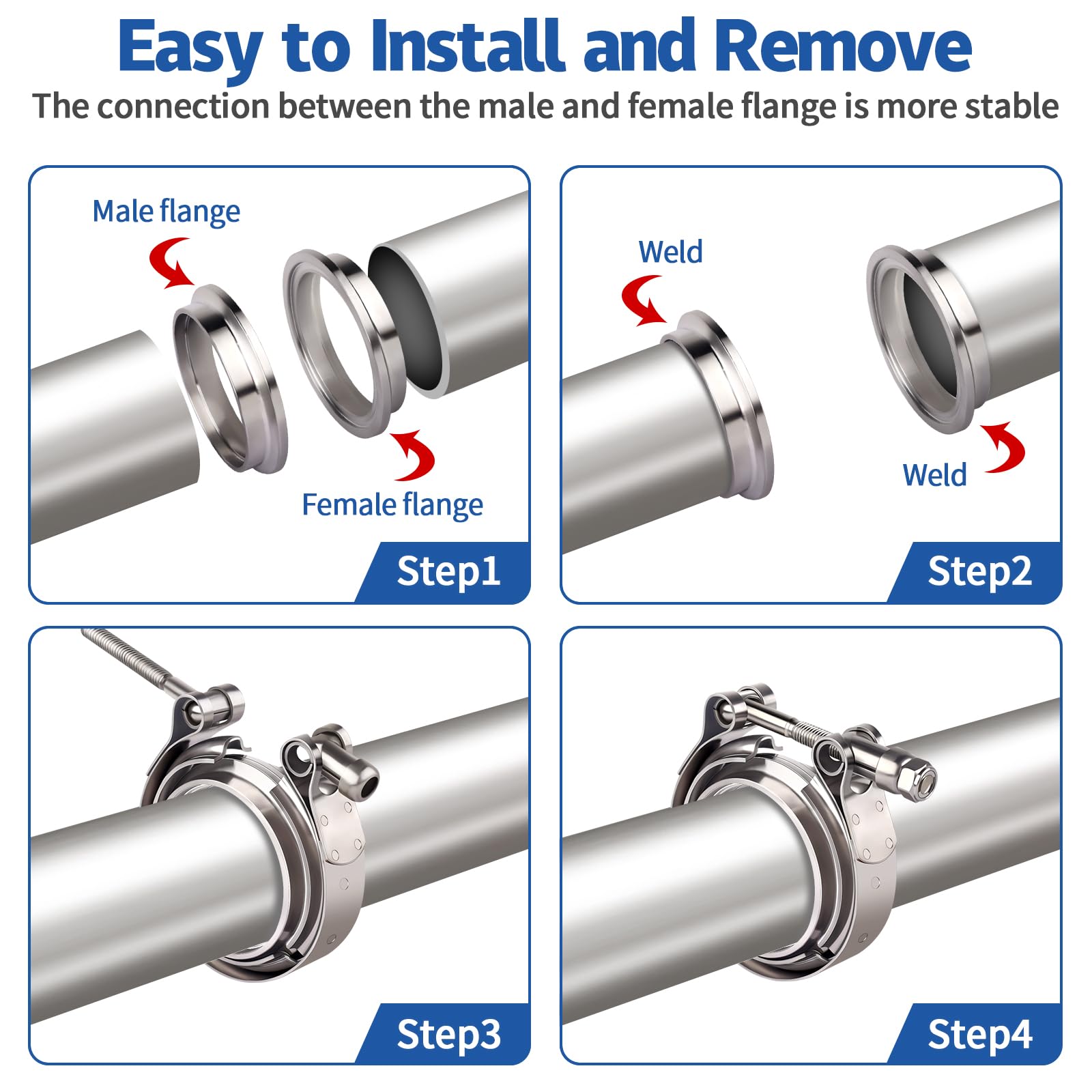 Easy to Install and Remove
The connection between the male and female flange is more stable

Male flange
Female flange
Step1

Weld
Weld
Step2

Step3

Step4