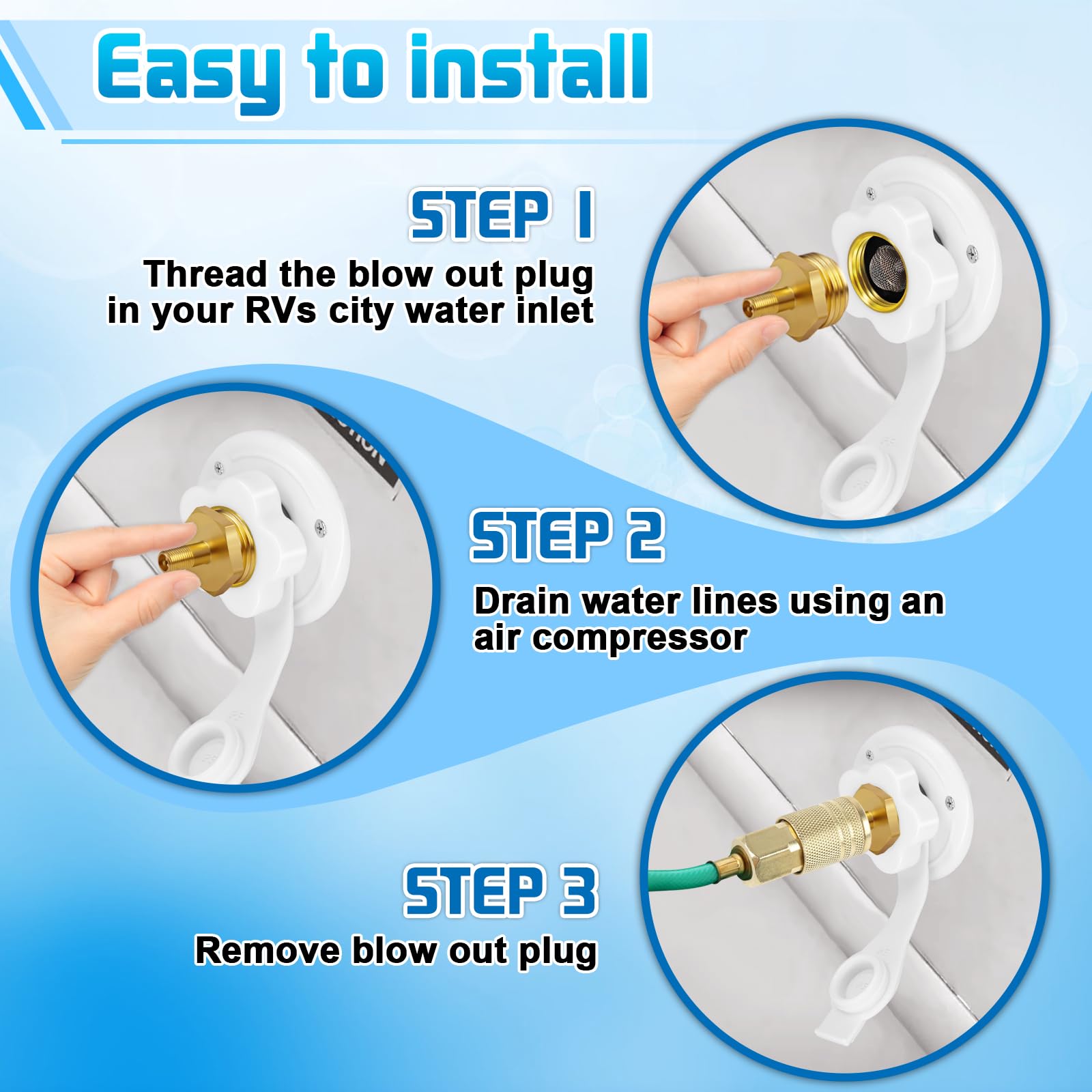 Easy to install

STEP 1

Thread the blow out plug in your RVs city water inlet

STEP 2

Drain water lines using an air compressor

STEP 3

Remove blow out plug