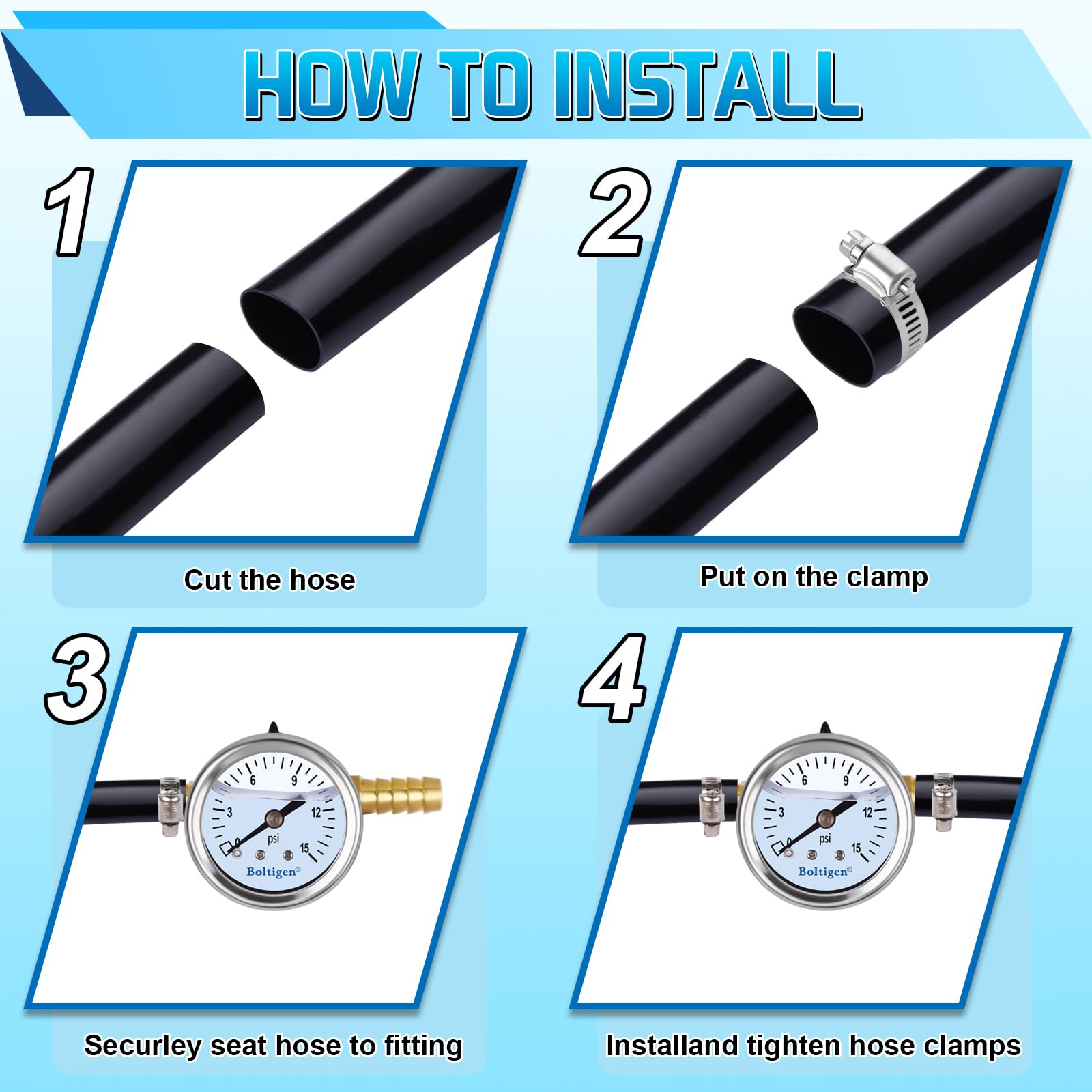 HOW TO INSTALL

1

Cut the hose

2

Put on the clamp

3

0 3 6 9 12 15
psi
Boltigen®

Securley seat hose to fitting

4

0 3 6 9 12 15
psi
Boltigen®

Installand tighten hose clamps