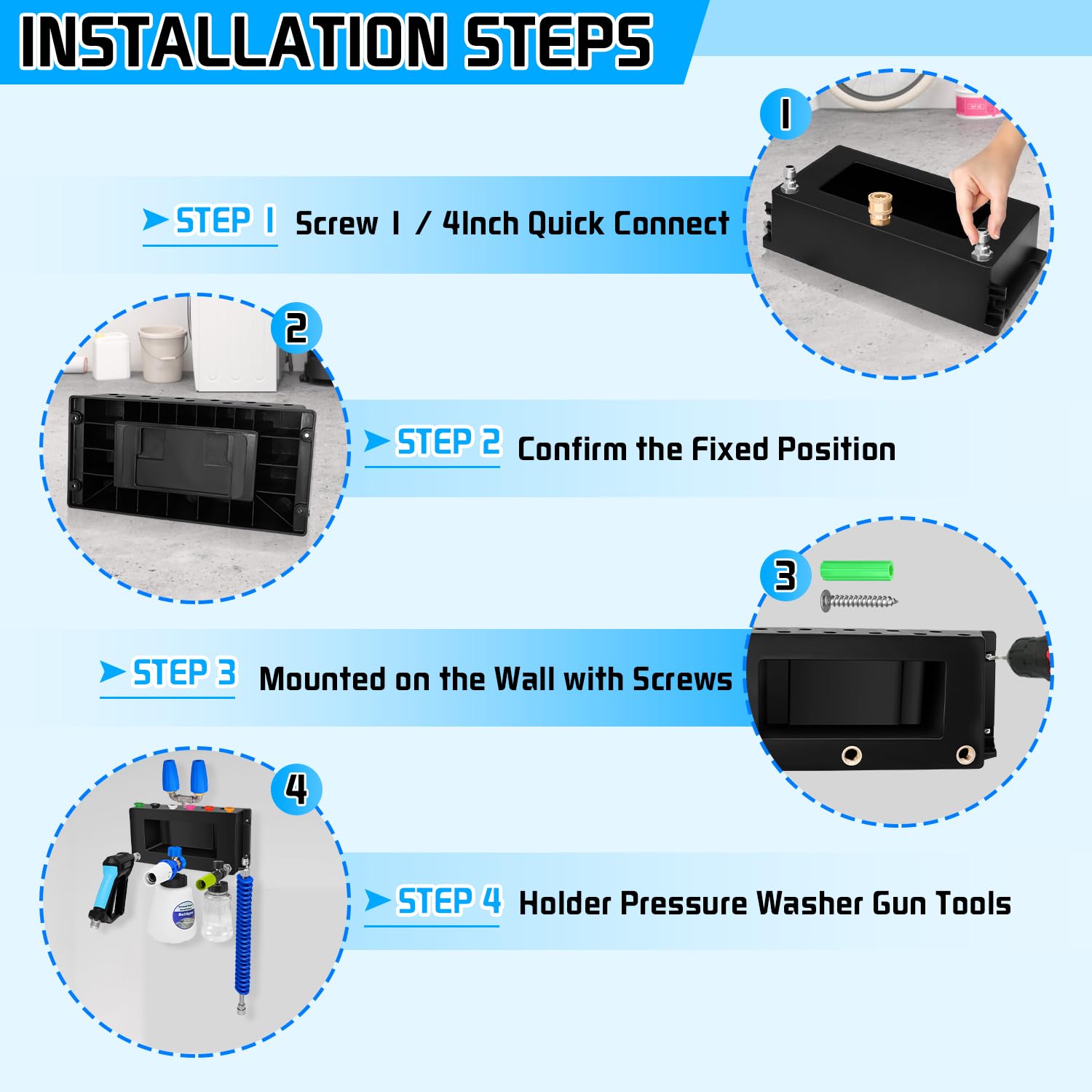 INSTALLATION STEPS

1

STEP 1 Screw 1 / 4Inch Quick Connect

2

STEP 2 Confirm the Fixed Position

3

STEP 3 Mounted on the Wall with Screws

4

STEP 4 Holder Pressure Washer Gun Tools