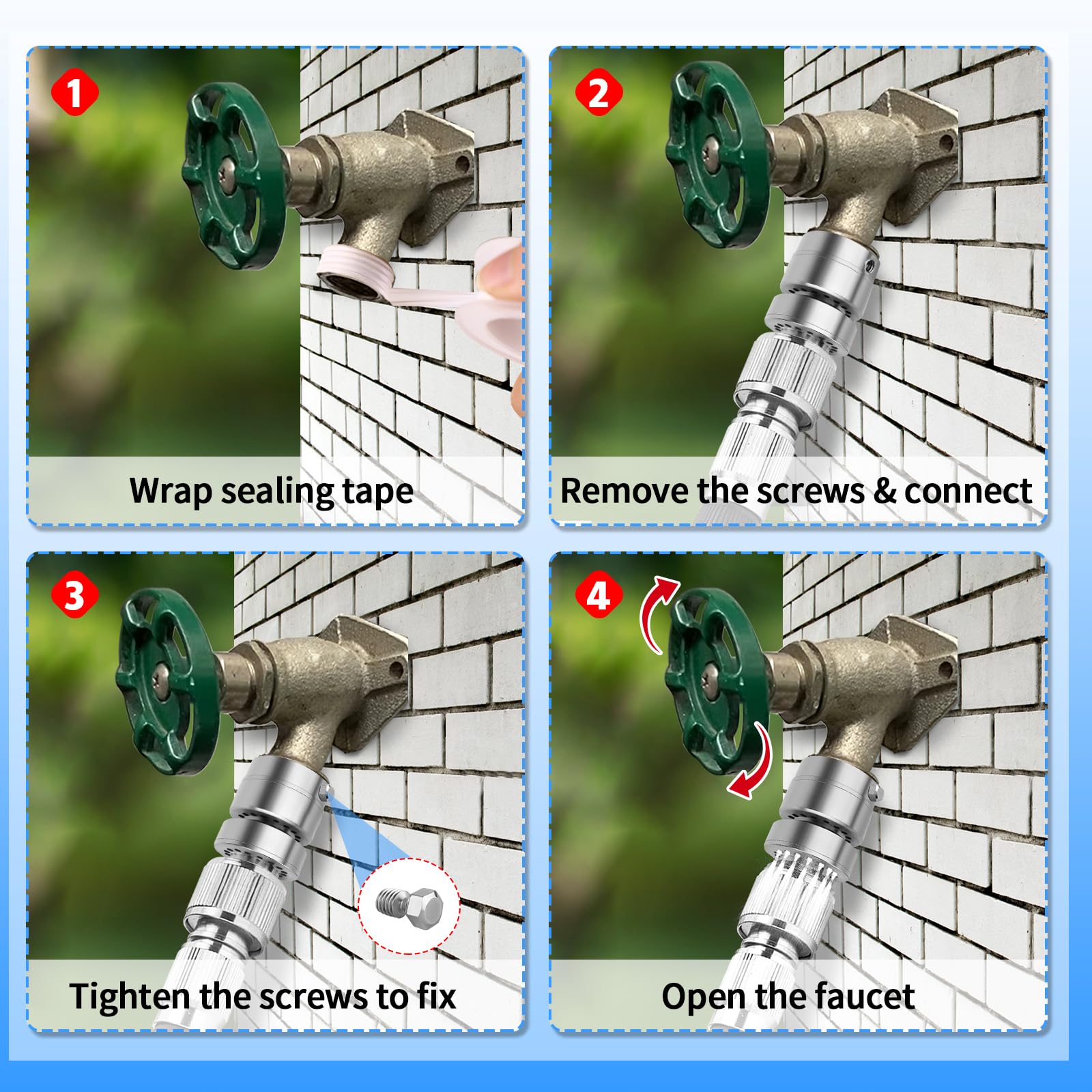 1

Wrap sealing tape

2

Remove the screws & connect

3

Tighten the screws to fix

4

Open the faucet