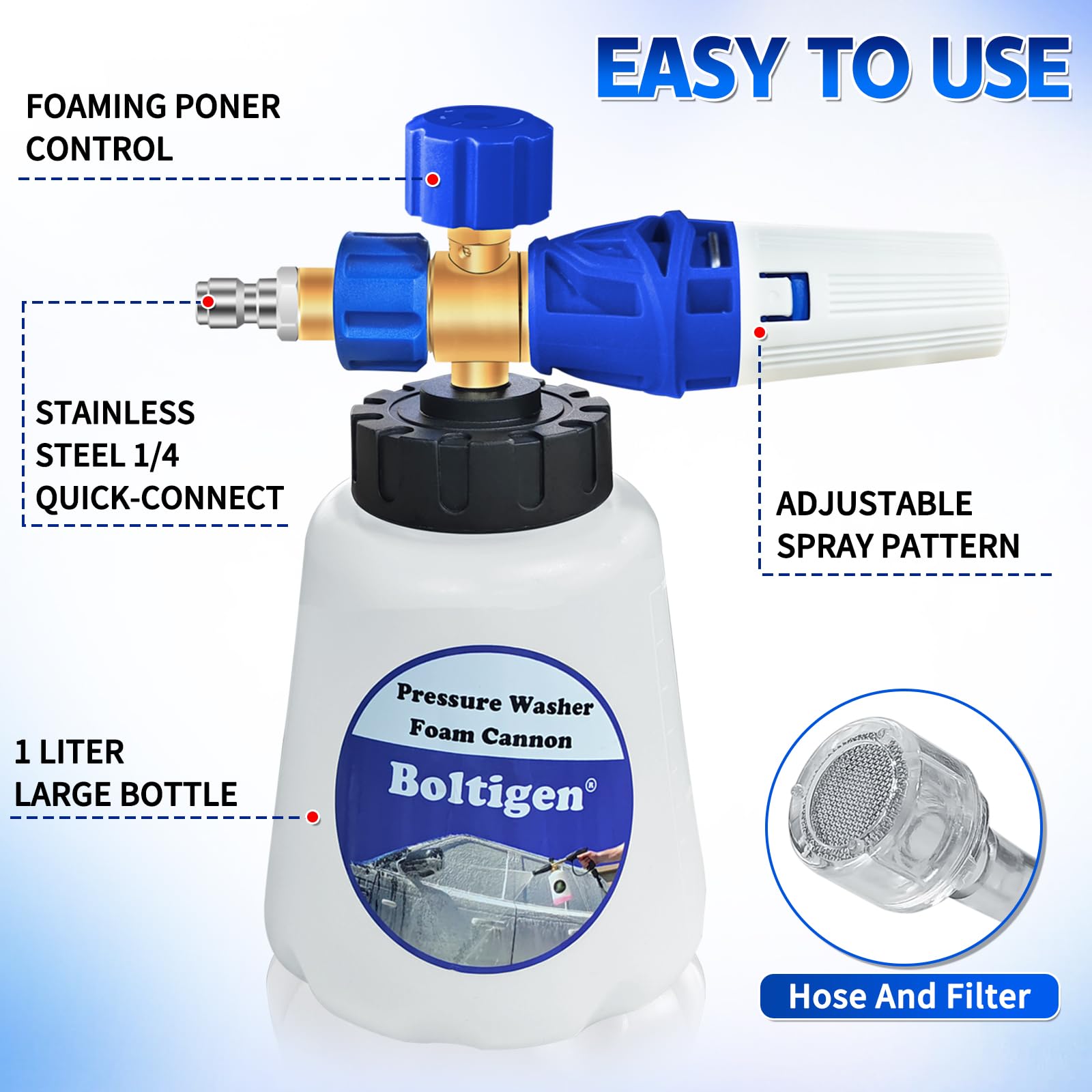 EASY TO USE

FOAMING PONER CONTROL

STAINLESS STEEL 1/4 QUICK-CONNECT

ADJUSTABLE SPRAY PATTERN

1 LITER LARGE BOTTLE

Pressure Washer Foam Cannon

Boltigen®

Hose And Filter